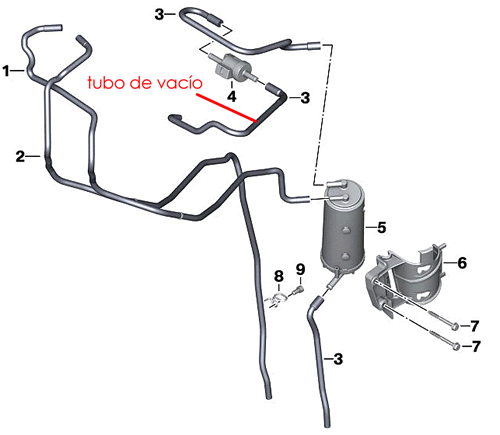 3
1
tubo de vacío
4
3
2
5
6
8
9
7
7
3